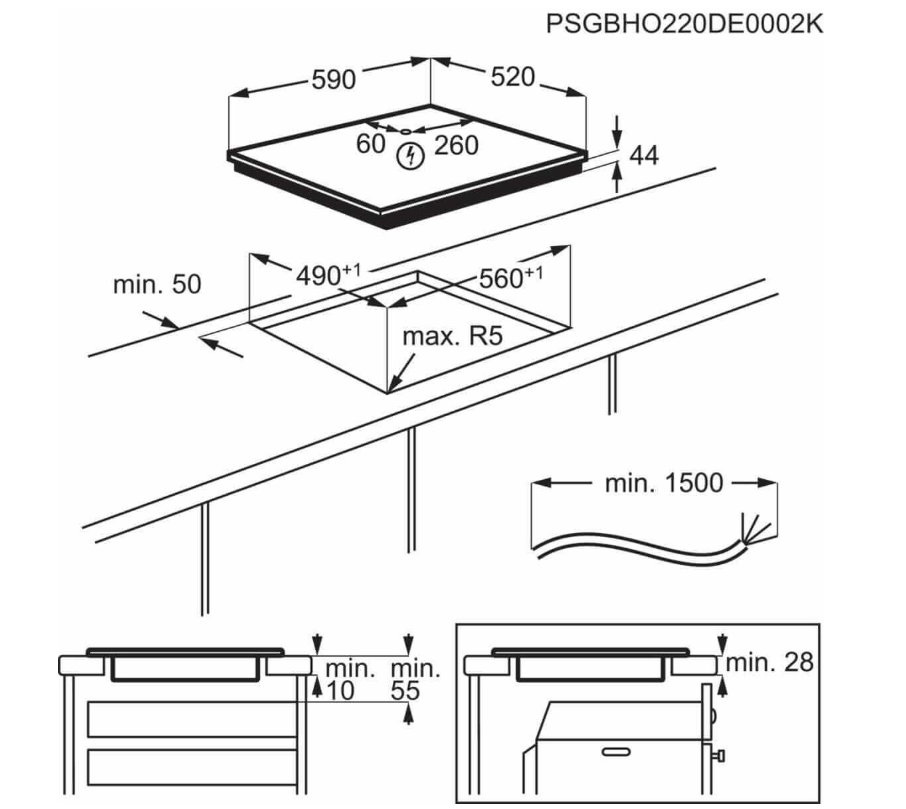 PSGBHO220DE0002K

590

520

60

260

44

min. 50

$490^{+1}$

$560^{+1}$

max. R5

min. 1500

min.
10

min.
55

min. 28